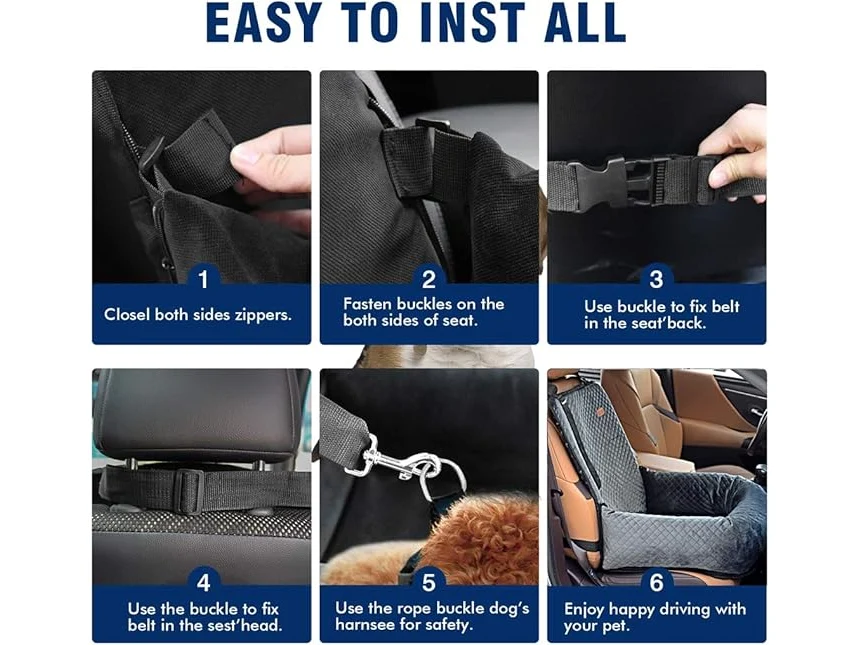 EASY TO INST ALL

1
Closel both sides zippers.

2
Fasten buckles on the both sides of seat.

3
Use buckle to fix belt in the seat'back.

4
Use the buckle to fix belt in the sest'head.

5
Use the rope buckle dog's harnsee for safety.

6
Enjoy happy driving with your pet.