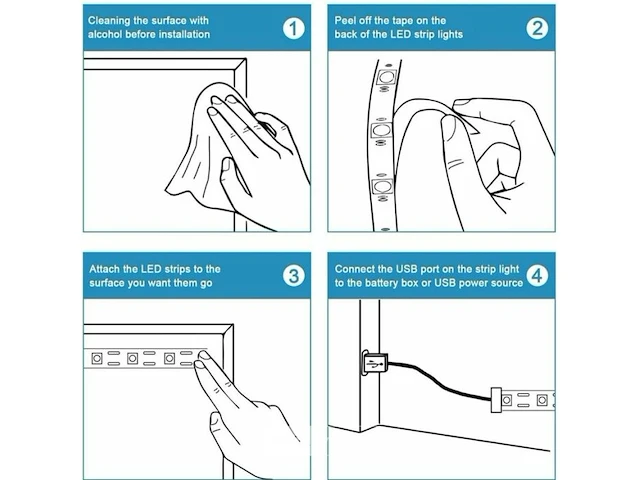 Cleaning the surface with alcohol before installation

1

Peel off the tape on the back of the LED strip lights

2

Attach the LED strips to the surface you want them go

3

Connect the USB port on the strip light to the battery box or USB power source

4