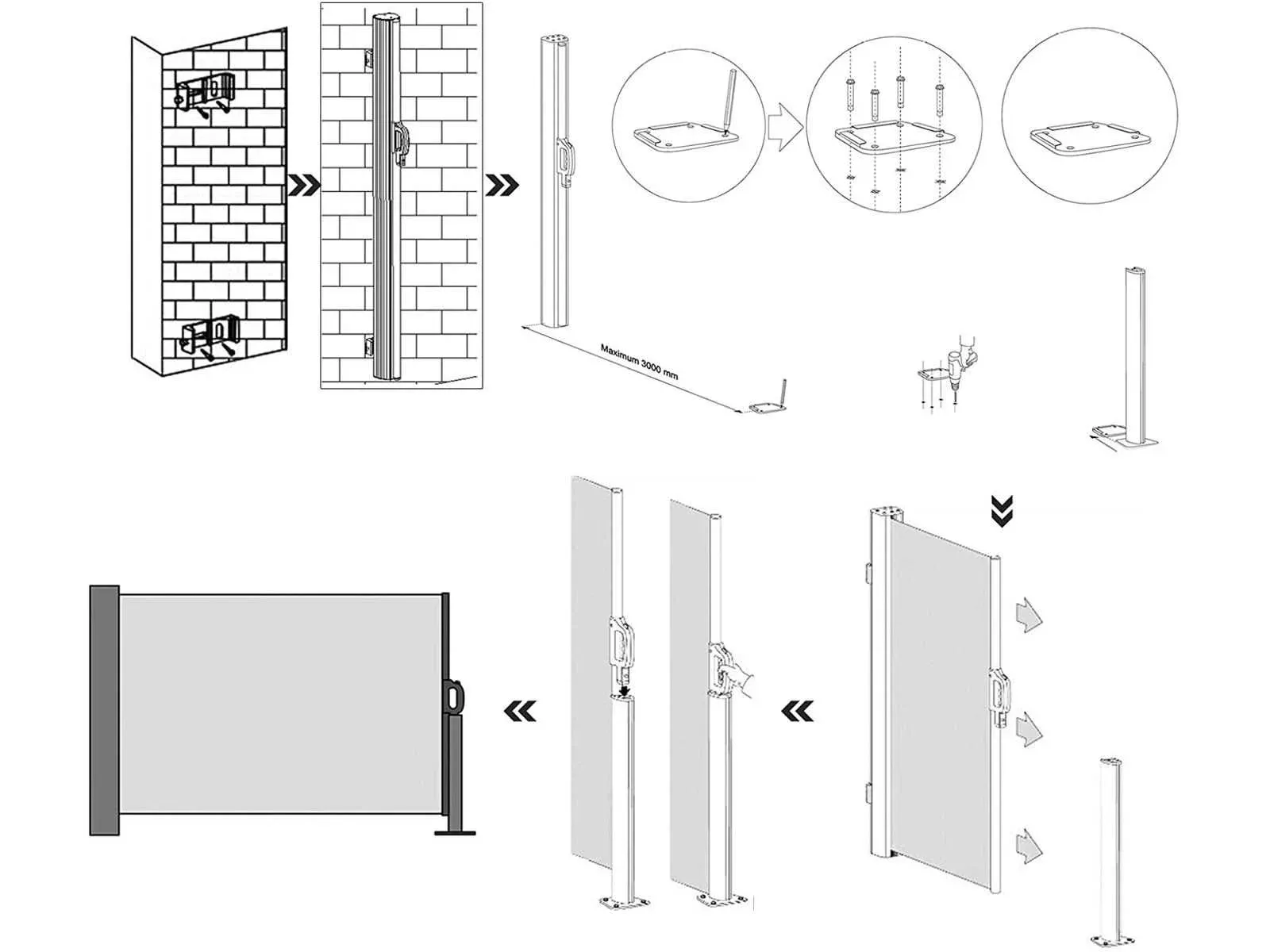 Maximum 3000 mm