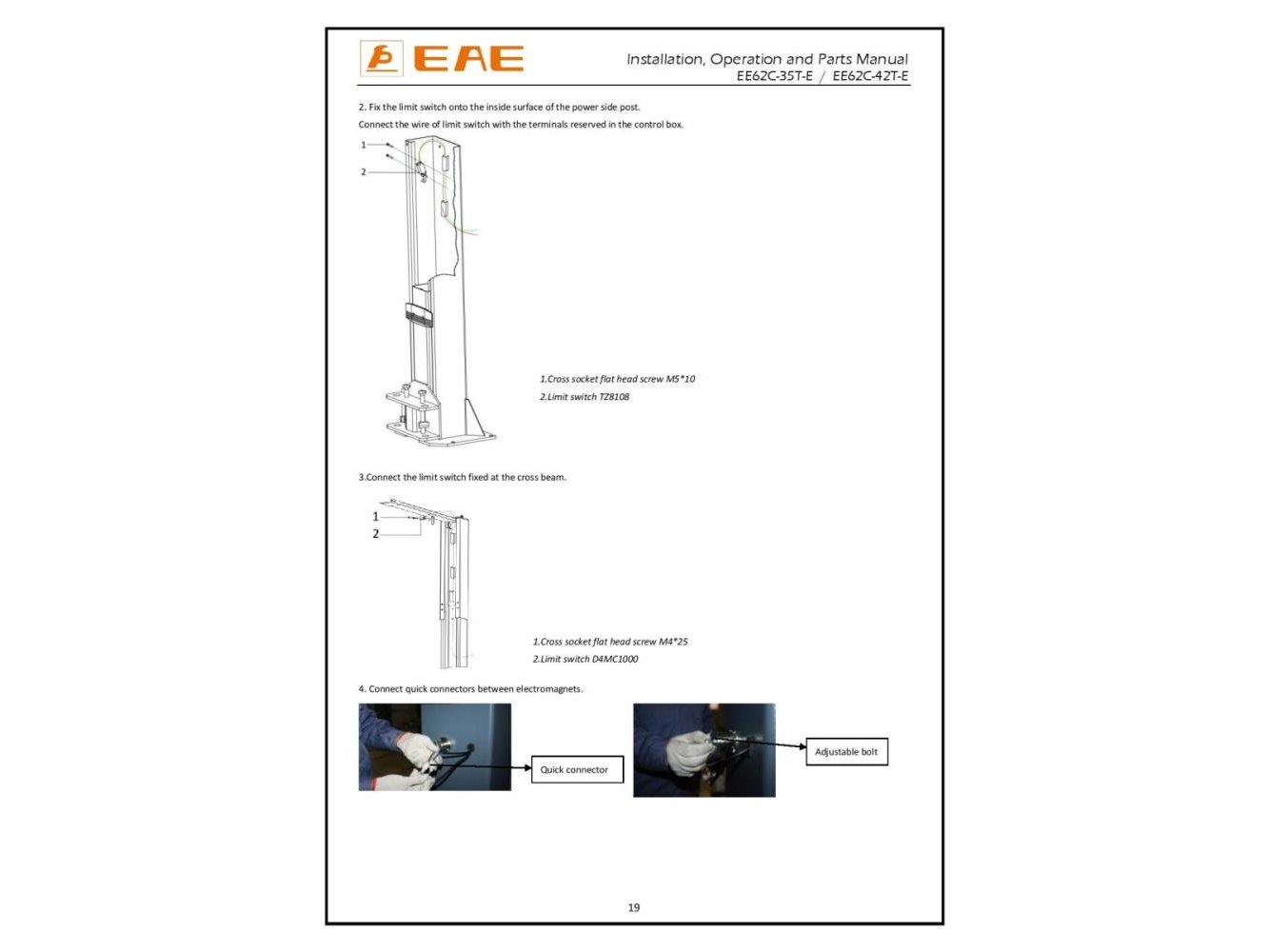 EAE

Installation, Operation and Parts Manual
EE62C-35T-E / EE62C-42T-E

2. Fix the limit switch onto the inside surface of the power side post.

Connect the wire of limit switch with the terminals reserved in the control box.

1

2

1.Cross socket flat head screw M5*10

2.Limit switch TZ8108

3.Connect the limit switch fixed at the cross beam.

1

2

1.Cross socket flat head screw M4*25

2.Limit switch D4MC1000

4. Connect quick connectors between electromagnets.

Quick connector

Adjustable bolt

19