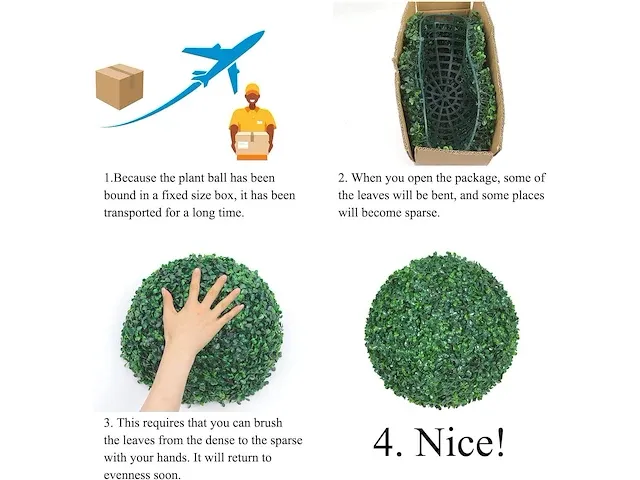 1.Because the plant ball has been bound in a fixed size box, it has been transported for a long time.

2. When you open the package, some of the leaves will be bent, and some places will become sparse.

3. This requires that you can brush the leaves from the dense to the sparse with your hands. It will return to evenness soon.

4. Nice!