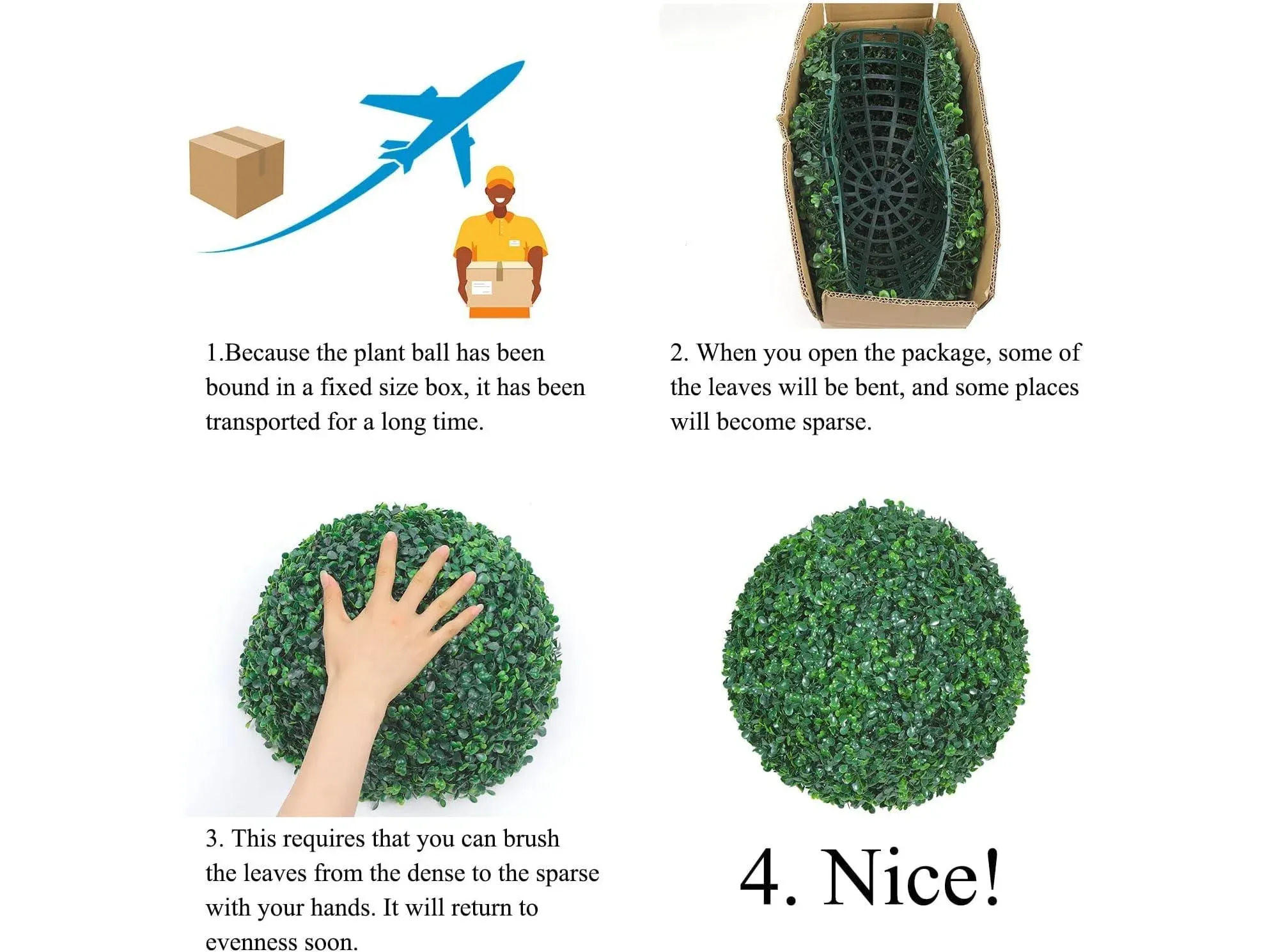 1.Because the plant ball has been bound in a fixed size box, it has been transported for a long time.

2. When you open the package, some of the leaves will be bent, and some places will become sparse.

3. This requires that you can brush the leaves from the dense to the sparse with your hands. It will return to evenness soon.

4. Nice!