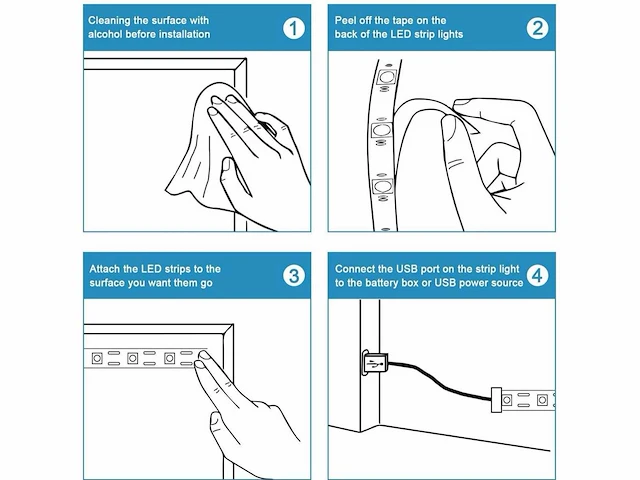 Cleaning the surface with alcohol before installation

1

Peel off the tape on the back of the LED strip lights

2

Attach the LED strips to the surface you want them go

3

Connect the USB port on the strip light to the battery box or USB power source

4