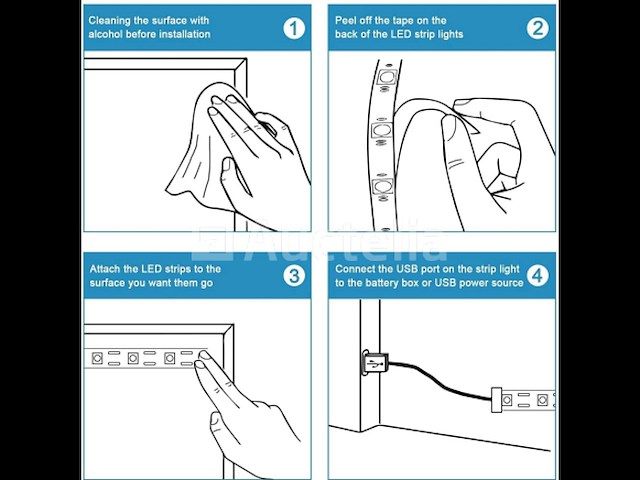 Cleaning the surface with alcohol before installation

1

Peel off the tape on the back of the LED strip lights

2

Auctelia

Attach the LED strips to the surface you want them go

3

Connect the USB port on the strip light to the battery box or USB power source

4